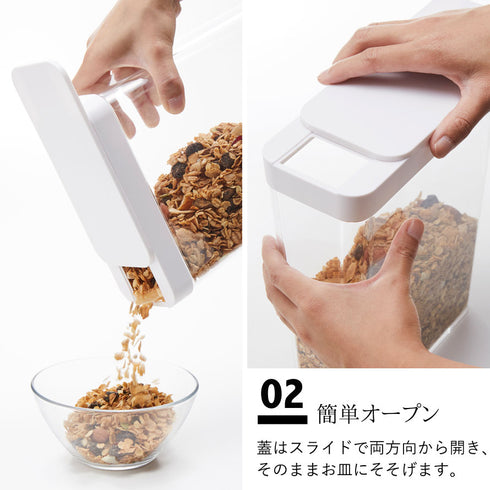 02 簡単オープン

蓋はスライドで両方向から開き、そのままお皿にそそげます。